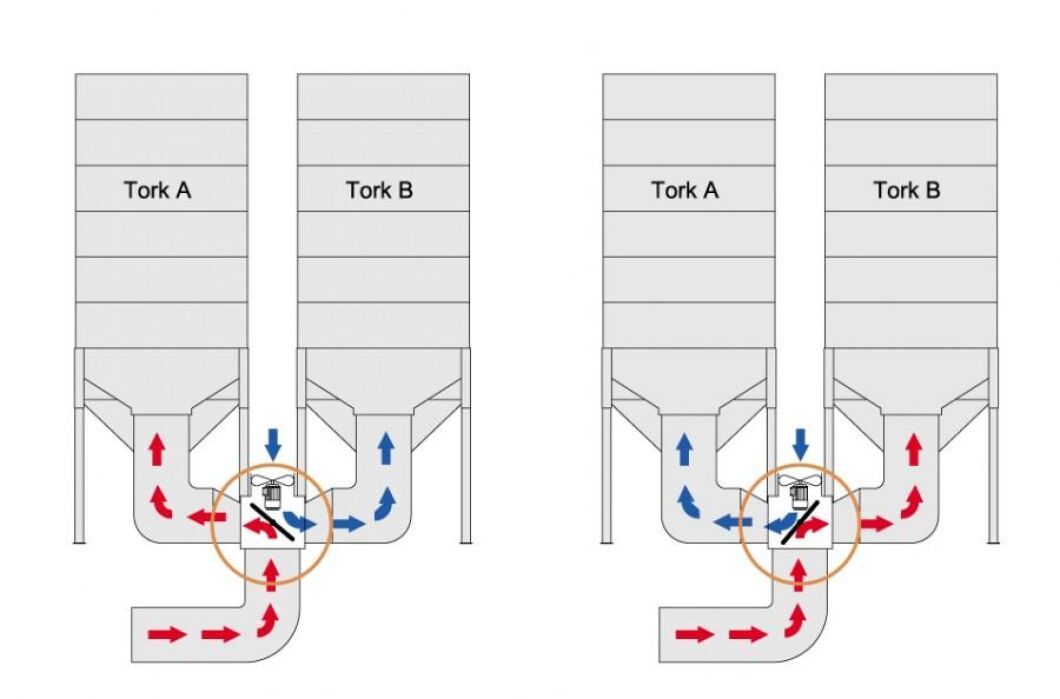 Tork A

Tork B

Tork A

Tork B